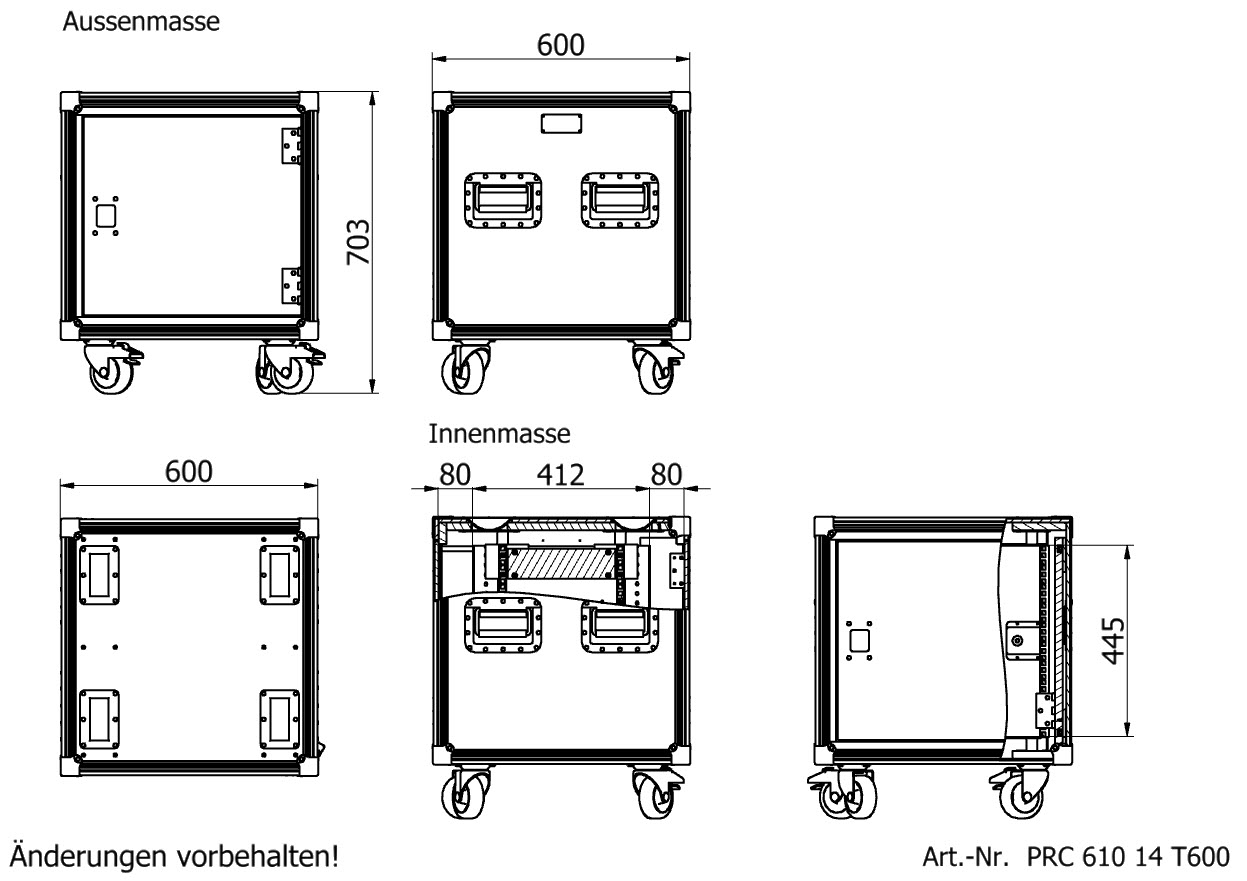 Aussenmasse

600

703

Innenmasse

600

80 412 80

445

Änderungen vorbehalten!

Art.-Nr. PRC 610 14 T600